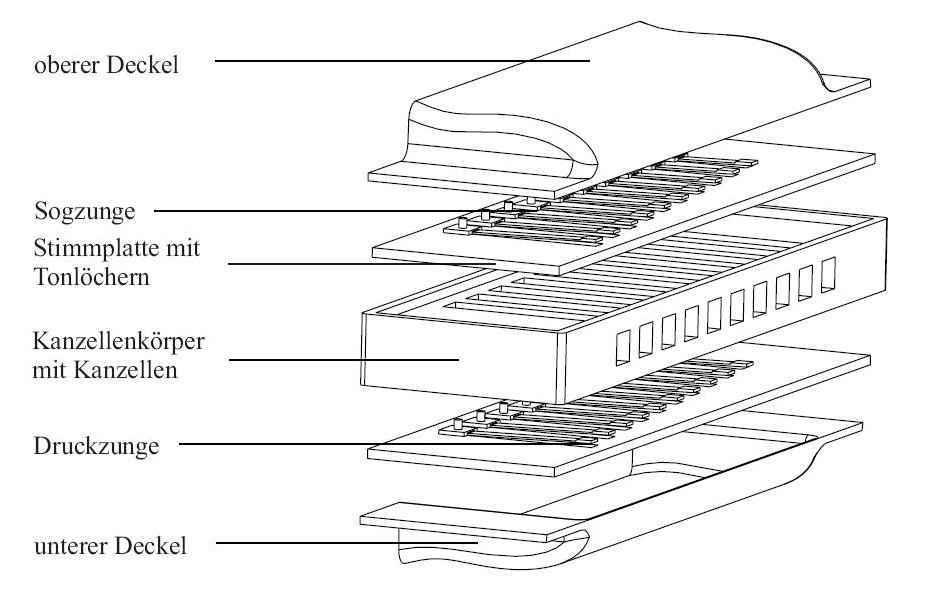 oberer Deckel

Sogzunge

Stimmplatte mit Tonlöchern

Kanzellenkörper mit Kanzellen

Druckzunge

unterer Deckel