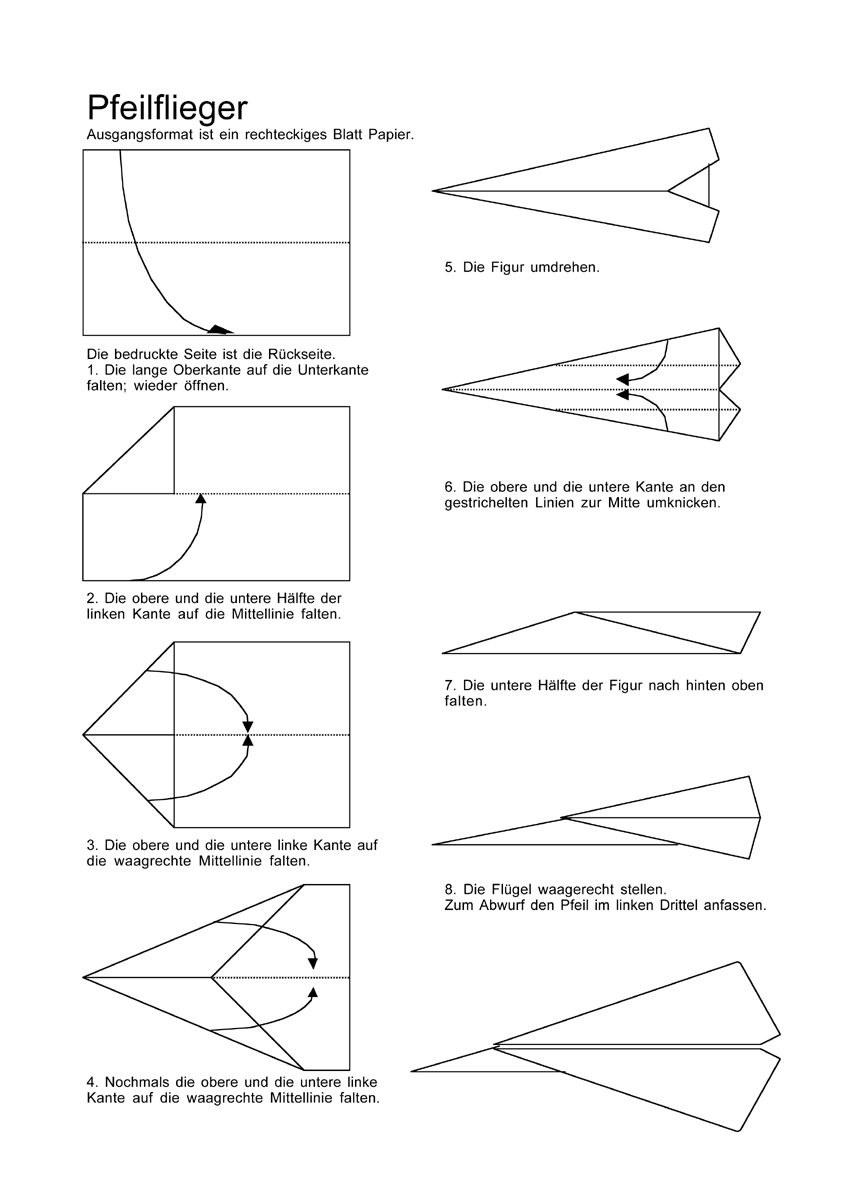 Pfeilflieger
Ausgangsformat ist ein rechteckiges Blatt Papier.

Die bedruckte Seite ist die Rückseite.
1. Die lange Oberkante auf die Unterkante falten; wieder öffnen.

2. Die obere und die untere Hälfte der linken Kante auf die Mittellinie falten.

3. Die obere und die untere linke Kante auf die waagrechte Mittellinie falten.

4. Nochmals die obere und die untere linke Kante auf die waagrechte Mittellinie falten.

5. Die Figur umdrehen.

6. Die obere und die untere Kante an den gestrichelten Linien zur Mitte umknicken.

7. Die untere Hälfte der Figur nach hinten oben falten.

8. Die Flügel waagerecht stellen.
Zum Abwurf den Pfeil im linken Drittel anfassen.